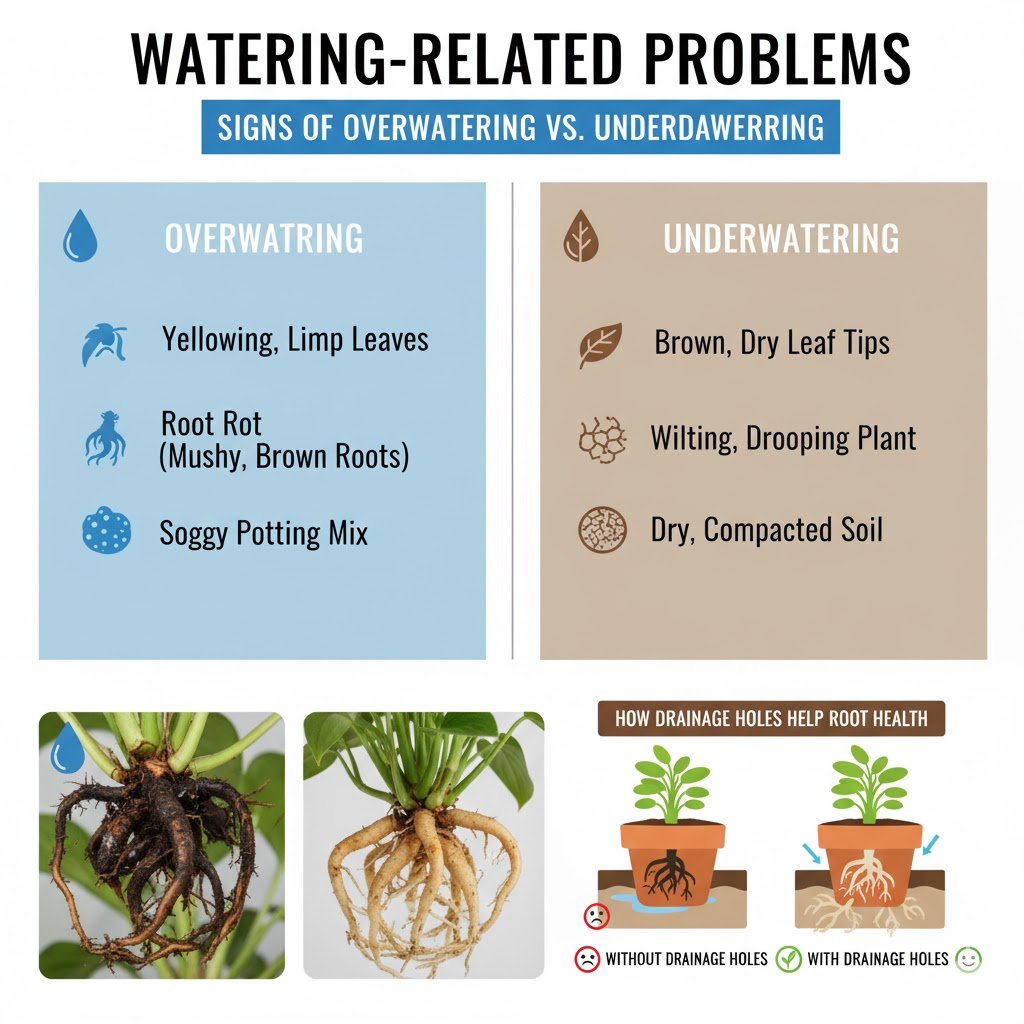 WATERING-RELATED PROBLEMS

SIGNS OF OVERWATERING VS. UNDERDAWERRING

OVERWATRING

Yellowing, Limp Leaves

Root Rot (Mushy, Brown Roots)

Soggy Potting Mix

UNDERWATERING

Brown, Dry Leaf Tips

Wilting, Drooping Plant

Dry, Compacted Soil

HOW DRAINAGE HOLES HELP ROOT HEALTH

WITHOUT DRAINAGE HOLES

WITH DRAINAGE HOLES