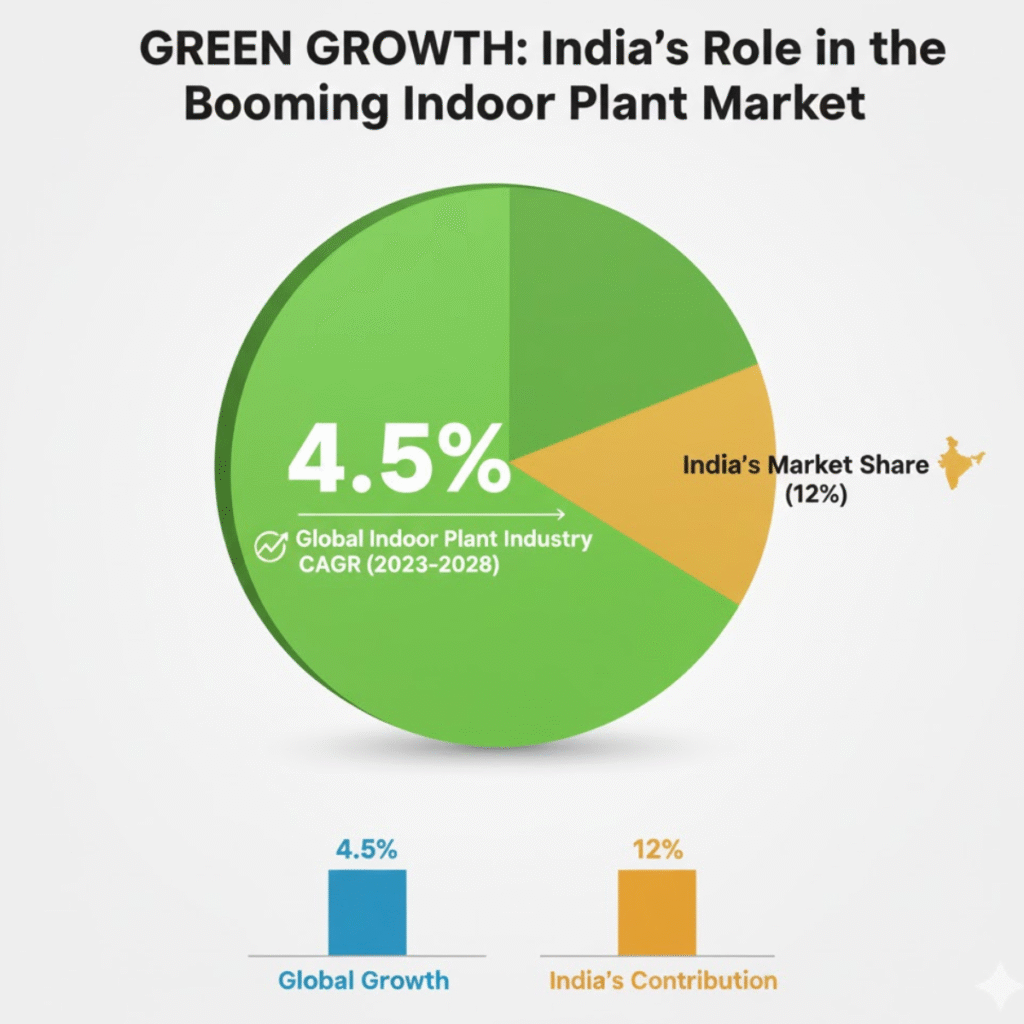 GREEN GROWTH: India's Role in the Booming Indoor Plant Market

4.5%

Global Indoor Plant Industry CAGR (2023-2028)

India's Market Share (12%)

4.5%

Global Growth

12%

India's Contribution